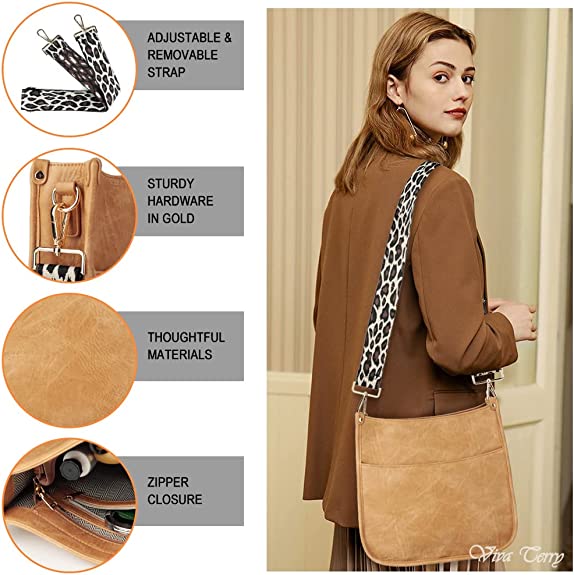 ADJUSTABLE & REMOVABLE STRAP

STURDY HARDWARE IN GOLD

THOUGHTFUL MATERIALS

ZIPPER CLOSURE

Viva Terry